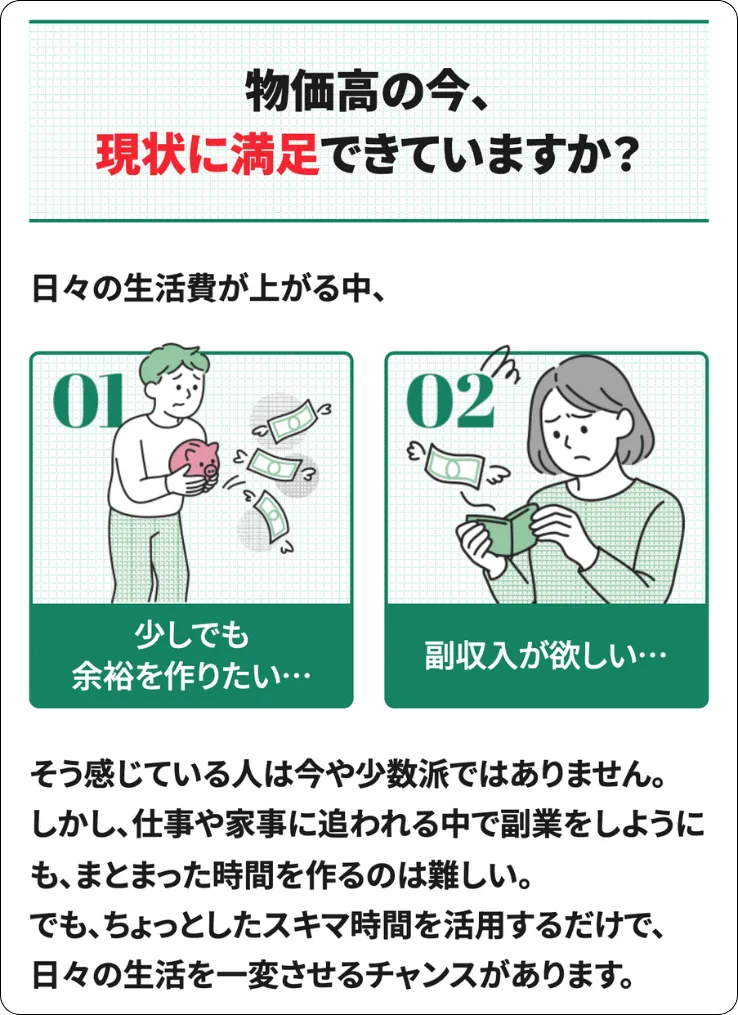 物価高の今、
現状に満足できていますか？

日々の生活費が上がる中、

01

少しでも
余裕を作りたい…

02

副収入が欲しい…

そう感じている人は今や少数派ではありません。
しかし、仕事や家事に追われる中で副業をしようにも、まとまった時間を作るのは難しい。
でも、ちょっとしたスキマ時間を活用するだけで、日々の生活を一変させるチャンスがあります。